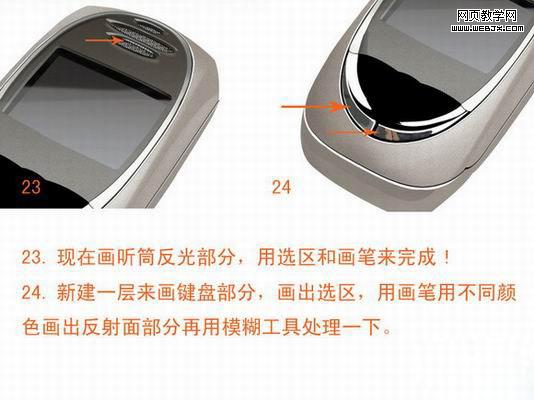 网页教学网
WWW.WEBJX.COM

23

24

23. 现在画听筒反光部分，用选区和画笔来完成！

24. 新建一层来画键盘部分，画出选区，用画笔用不同颜色画出反射面部分再用模糊工具处理一下。